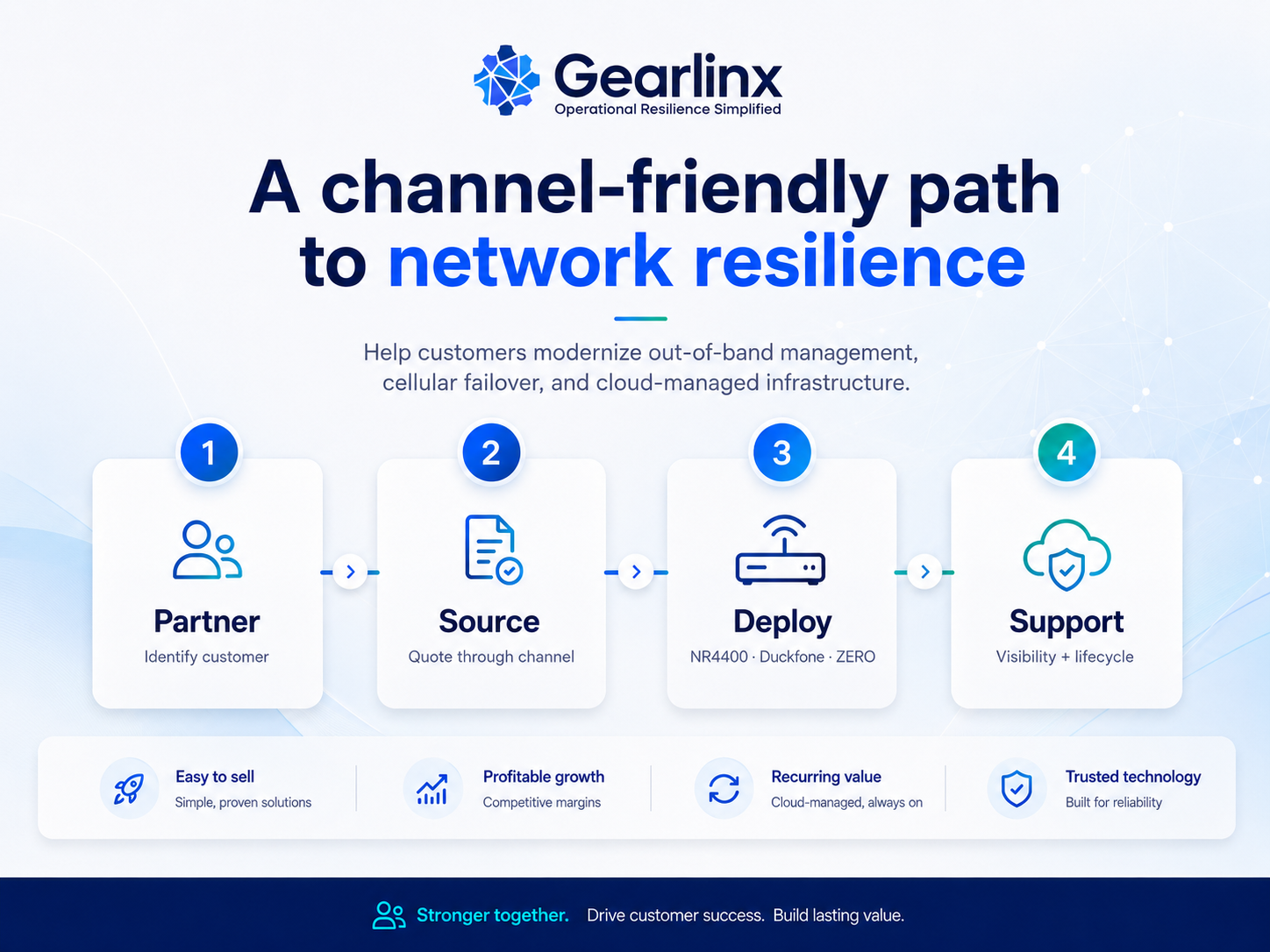 Gearlinx
Operational Resilience Simplified

A channel-friendly path to network resilience

Help customers modernize out-of-band management, cellular failover, and cloud-managed infrastructure.

1
Partner
Identify customer

2
Source
Quote through channel

3
Deploy
NR4400 · Duckfone · ZERO

4
Support
Visibility + lifecycle

Easy to sell
Simple, proven solutions

Profitable growth
Competitive margins

Recurring value
Cloud-managed, always on

Trusted technology
Built for reliability

Stronger together. Drive customer success. Build lasting value.